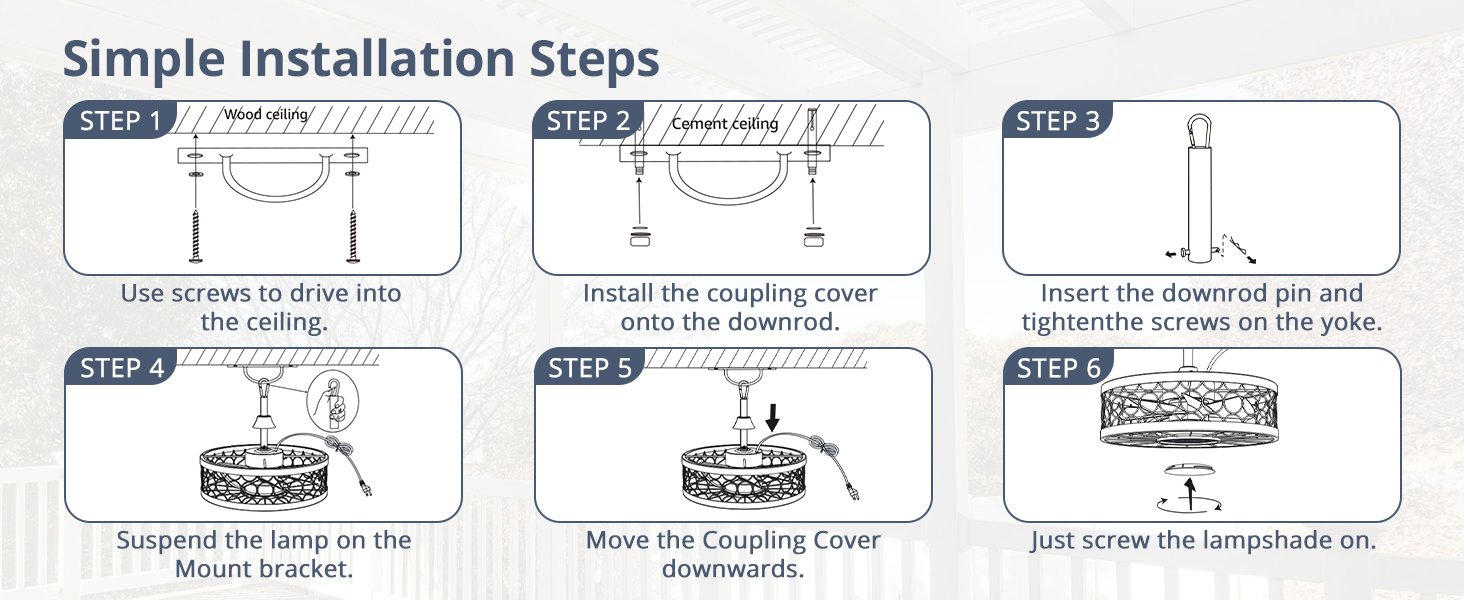 Simple Installation Steps

STEP 1
Wood ceiling
Use screws to drive into the ceiling.

STEP 2
Cement ceiling
Install the coupling cover onto the downrod.

STEP 3
Insert the downrod pin and tightenthe screws on the yoke.

STEP 4
Suspend the lamp on the Mount bracket.

STEP 5
Move the Coupling Cover downwards.

STEP 6
Just screw the lampshade on.