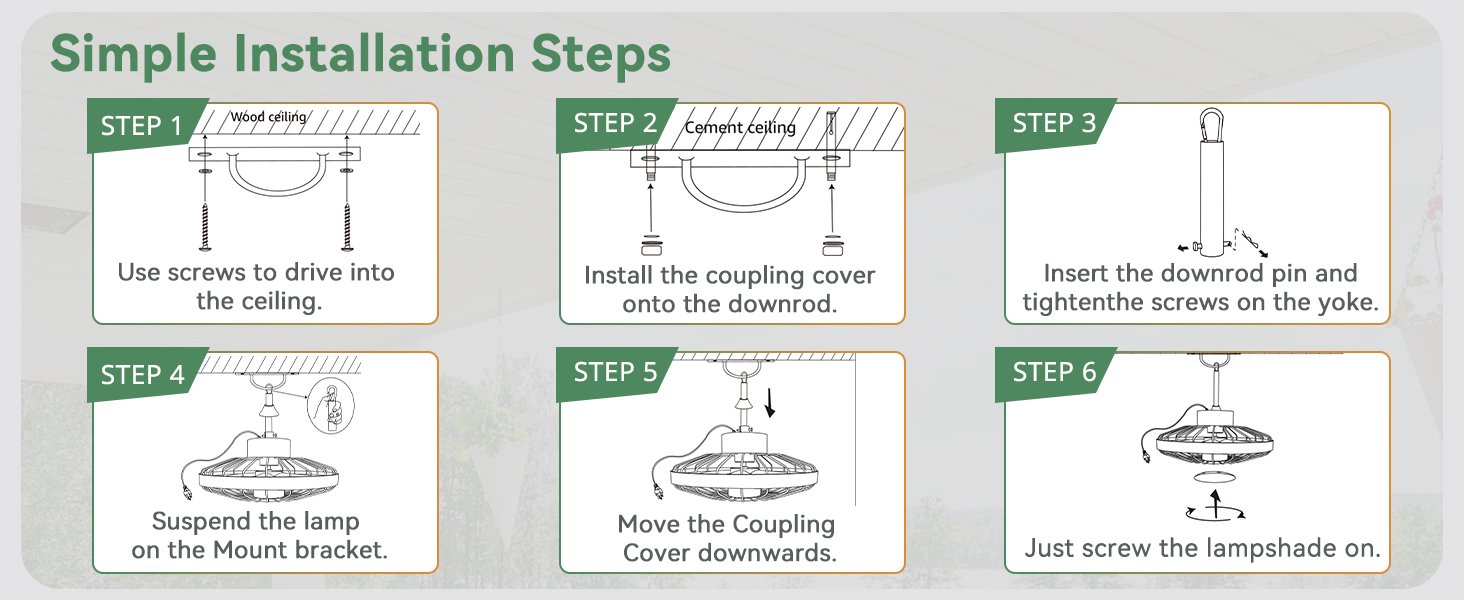 Simple Installation Steps

STEP 1
Wood ceiling
Use screws to drive into the ceiling.

STEP 2
Cement ceiling
Install the coupling cover onto the downrod.

STEP 3
Insert the downrod pin and tightenthe screws on the yoke.

STEP 4
Suspend the lamp on the Mount bracket.

STEP 5
Move the Coupling Cover downwards.

STEP 6
Just screw the lampshade on.